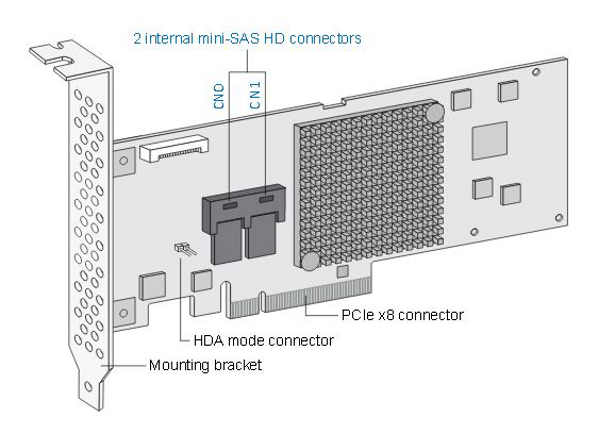 2 internal mini-SAS HD connectors

CN0

CN1

PCIe x8 connector

HDA mode connector

Mounting bracket