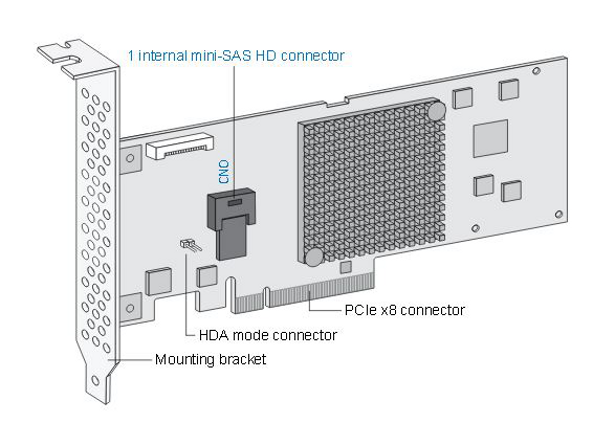 1 internal mini-SAS HD connector

CN0

PCIe x8 connector

HDA mode connector

Mounting bracket