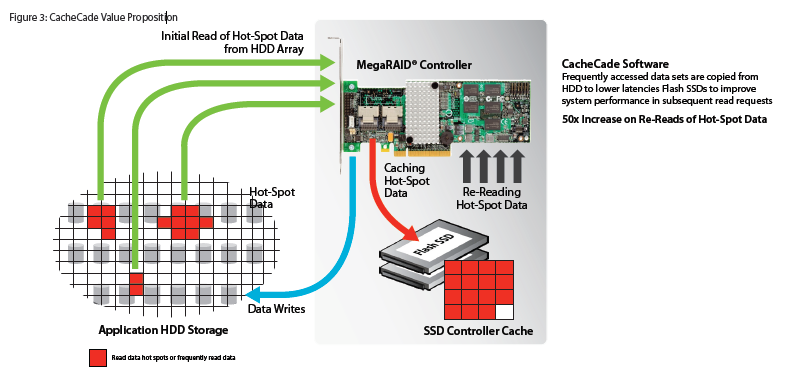 Figure 3: CacheCade Value Proposition

Initial Read of Hot-Spot Data from HDD Array

MegaRAID® Controller

CacheCade Software
Frequently accessed data sets are copied from HDD to lower latencies Flash SSDs to improve system performance in subsequent read requests

50x Increase on Re-Reads of Hot-Spot Data

Hot-Spot Data

Caching Hot-Spot Data

Re-Reading Hot-Spot Data

Flash SSD

Data Writes

Application HDD Storage

SSD Controller Cache

Read data hot spots or frequently read data